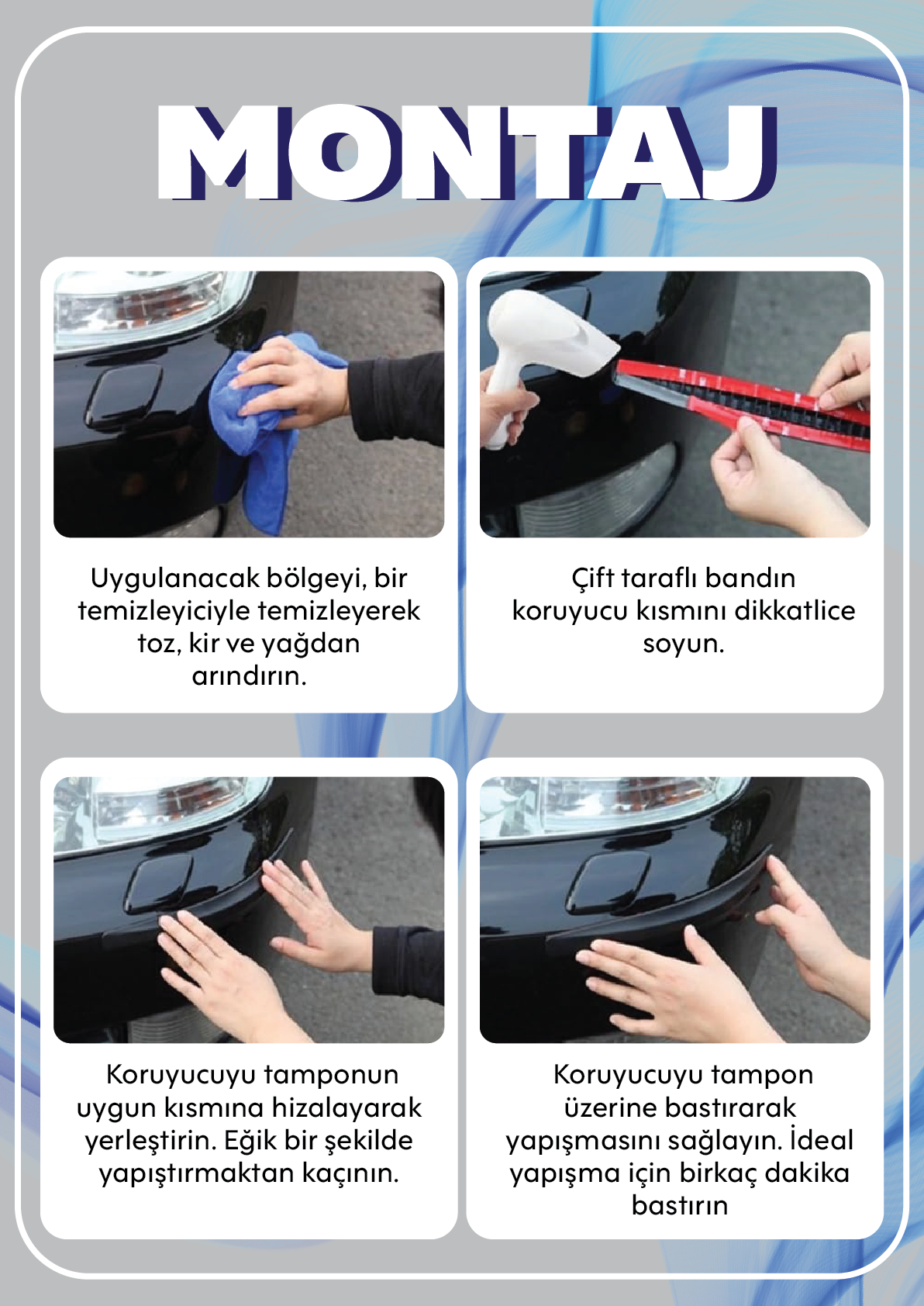 MONTAJ

Uygulanacak bölgeyi, bir temizleyiciyle temizleyerek toz, kir ve yağdan arındırın.

Çift taraflı bandın koruyucu kısmını dikkatlice soyun.

Koruyucuyu tamponun uygun kısmına hizalayarak yerleştirin. Eğik bir şekilde yapıştırmaktan kaçının.

Koruyucuyu tampon üzerine bastırarak yapışmasını sağlayın. İdeal yapışma için birkaç dakika bastırın